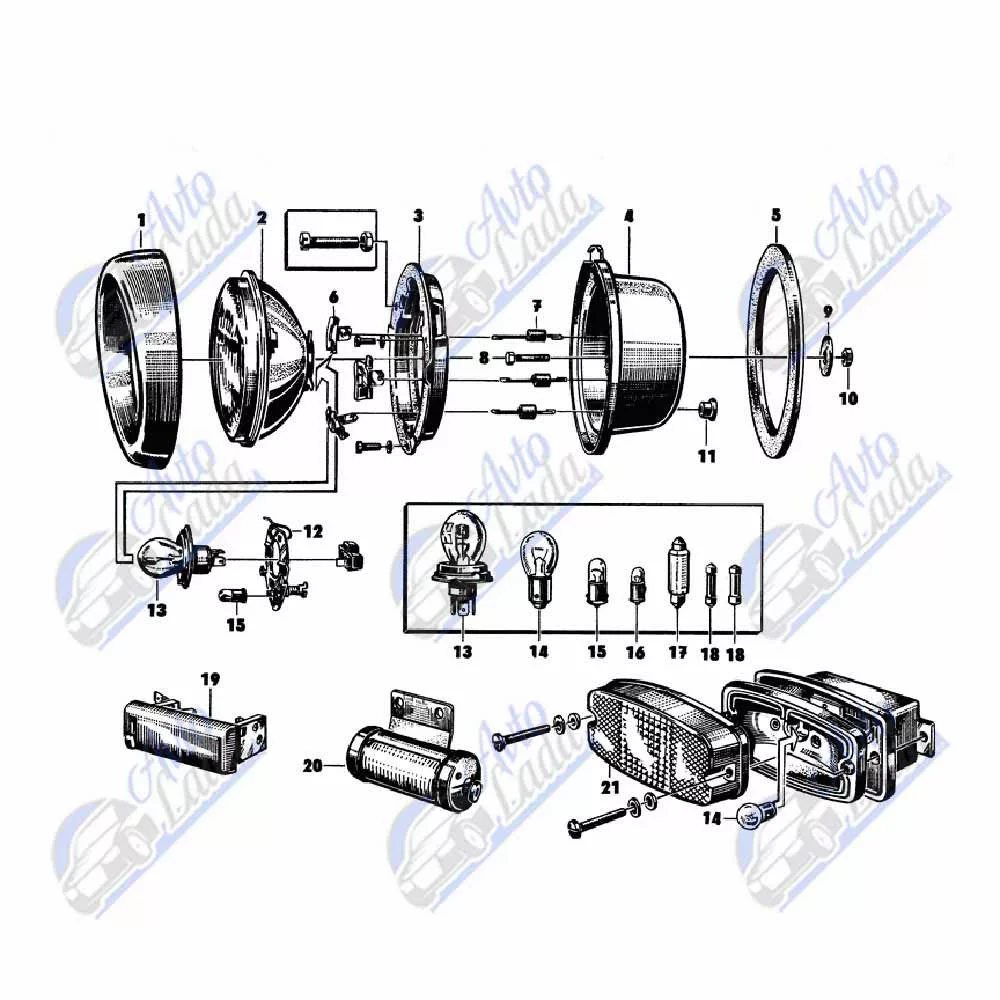 1
2
3
4
5
6
7
8
9
10
11
12
13
15
13
14
15
16
17
18
18
19
20
21
14

Avto Lada