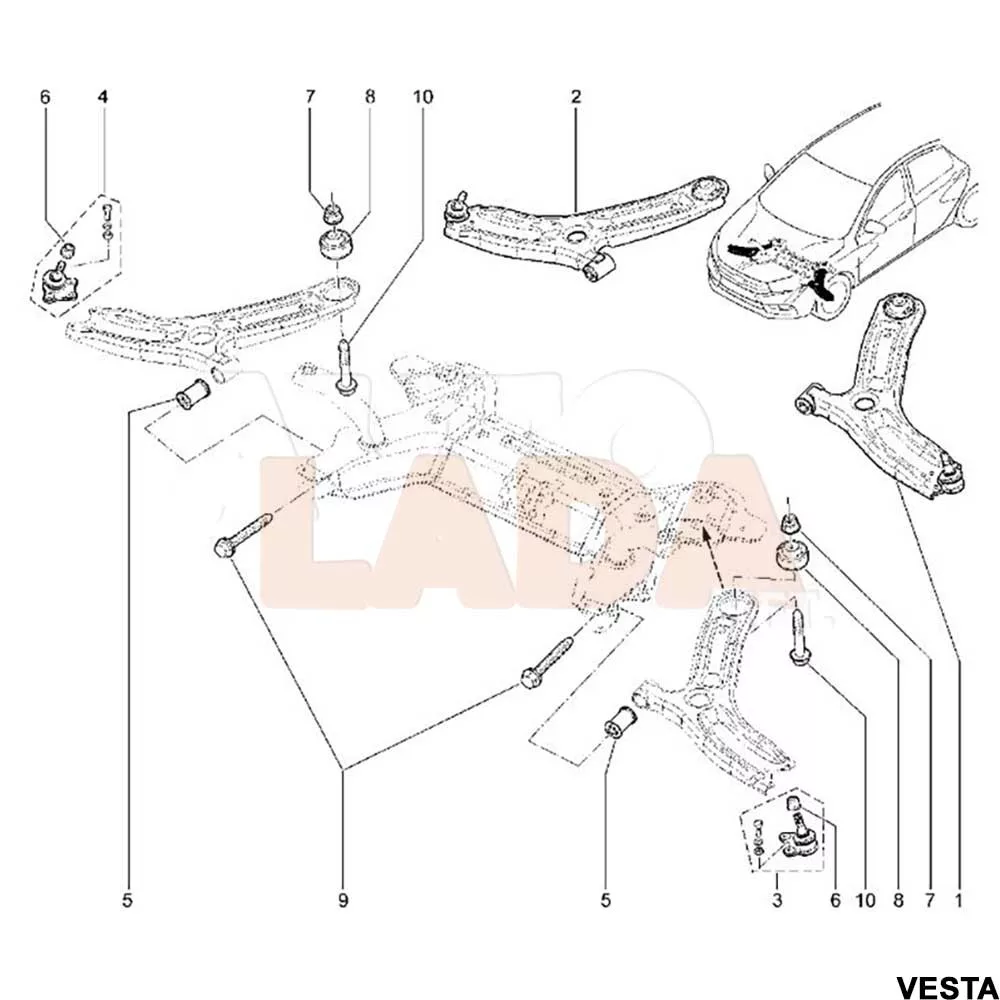 6 4 7 8 10 2

LADA

5 9 5 3 6 10 8 7 1

VESTA