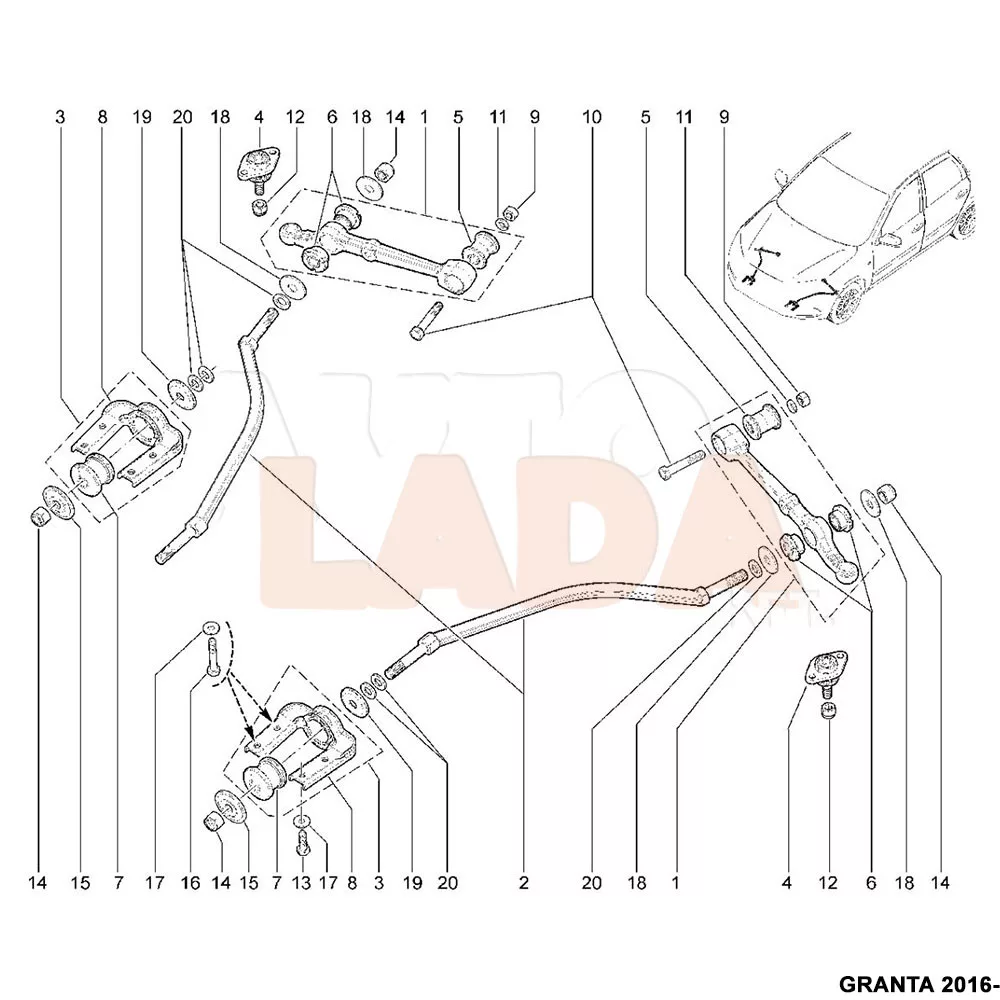 3 8 19 20 18 4 12 6 18 14 1 5 11 9 10 5 11 9

AVTO LADA

14 15 7 17 16 14 15 7 13 17 8 3 19 20 2 20 18 1 4 12 6 18 14

GRANTA 2016-