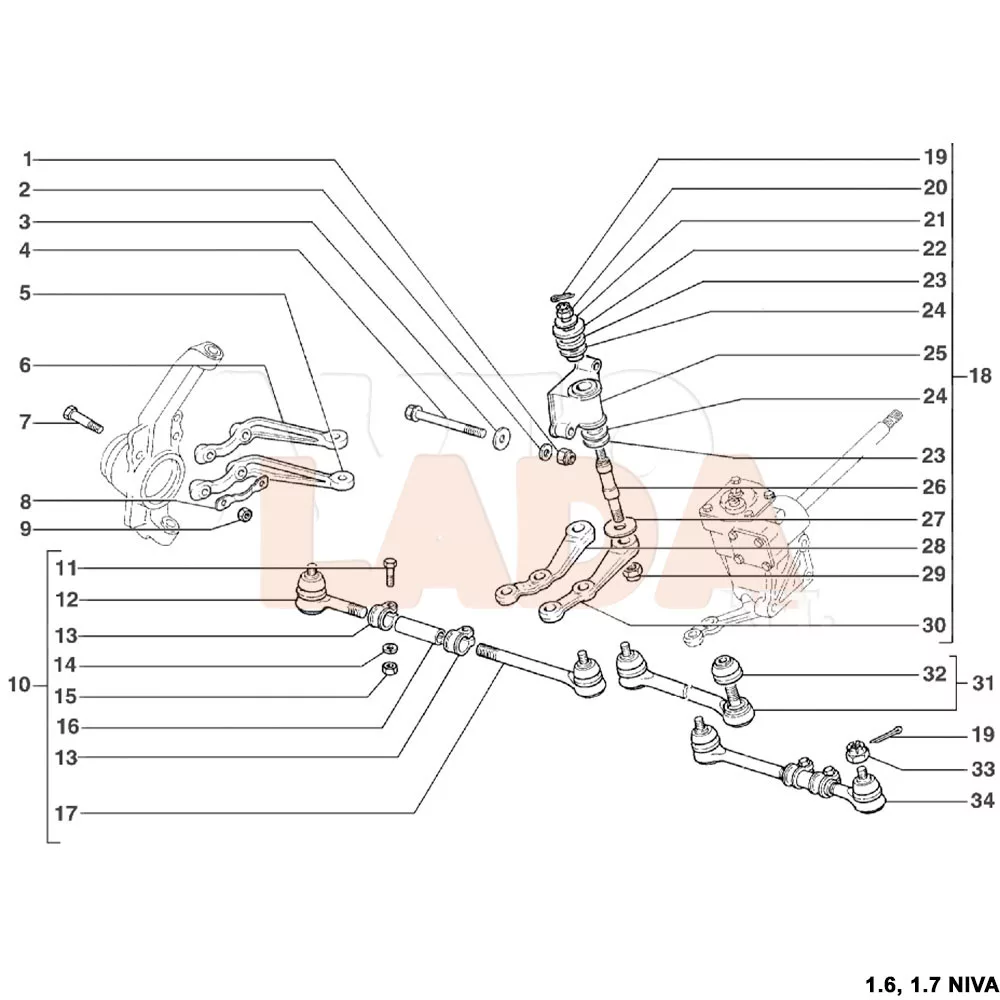 1
2
3
4
5
6
7
8
9
10
11
12
13
14
15
16
13
17
19
20
21
22
23
24
25
24
23
26
27
28
29
30
18
32
31
19
33
34
LADA
1.6, 1.7 NIVA