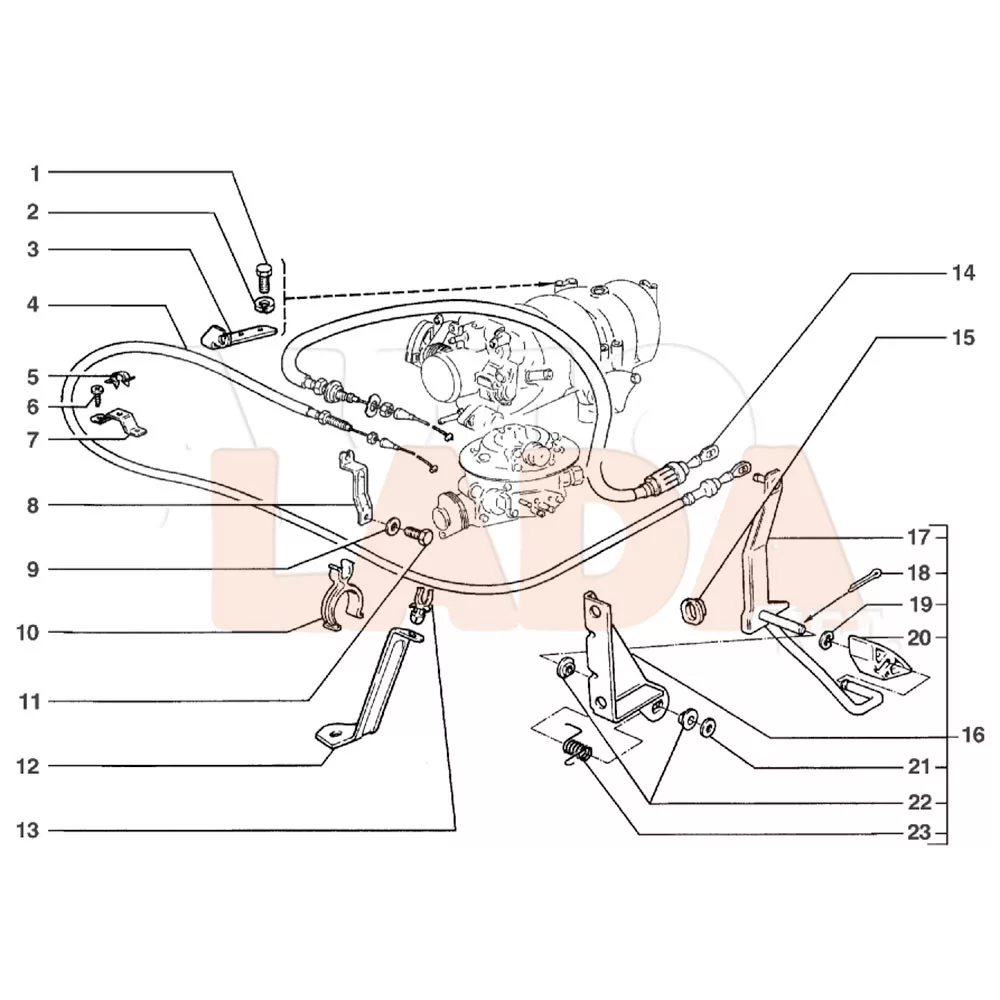 1
2
3
4
5
6
7
8
9
10
11
12
13
14
15
17
18
19
20
16
21
22
23
LADA