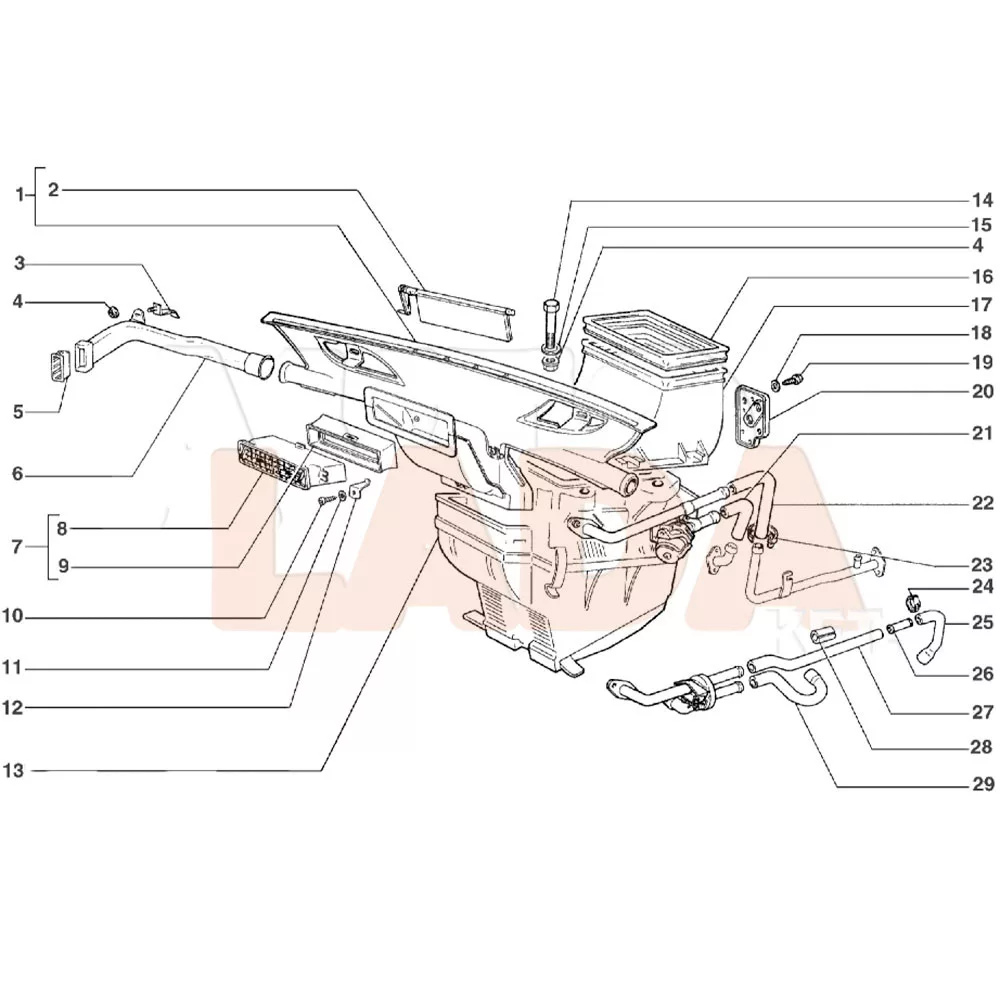 1
2
3
4
5
6
7
8
9
10
11
12
13
14
15
4
16
17
18
19
20
21
22
23
24
25
26
27
28
29
LADA