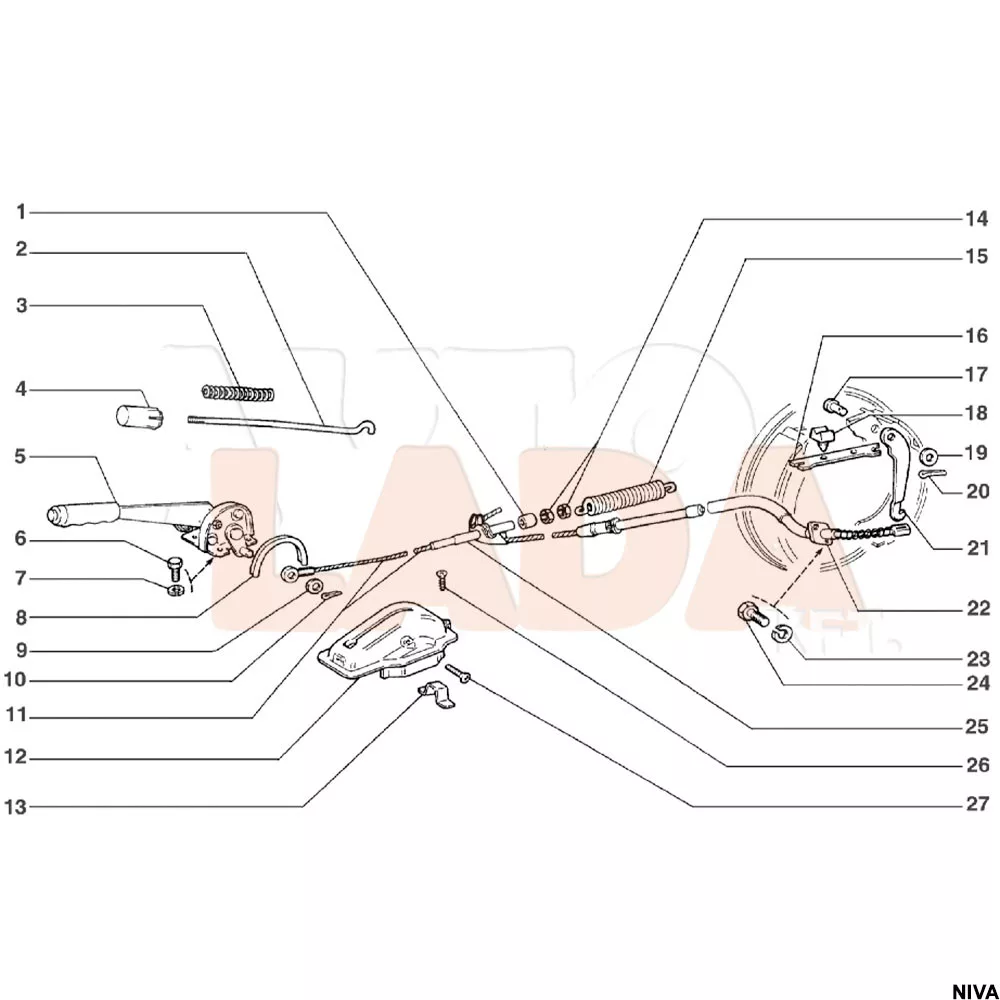 1
2
3
4
5
6
7
8
9
10
11
12
13
14
15
16
17
18
19
20
21
22
23
24
25
26
27
LADA
NIVA