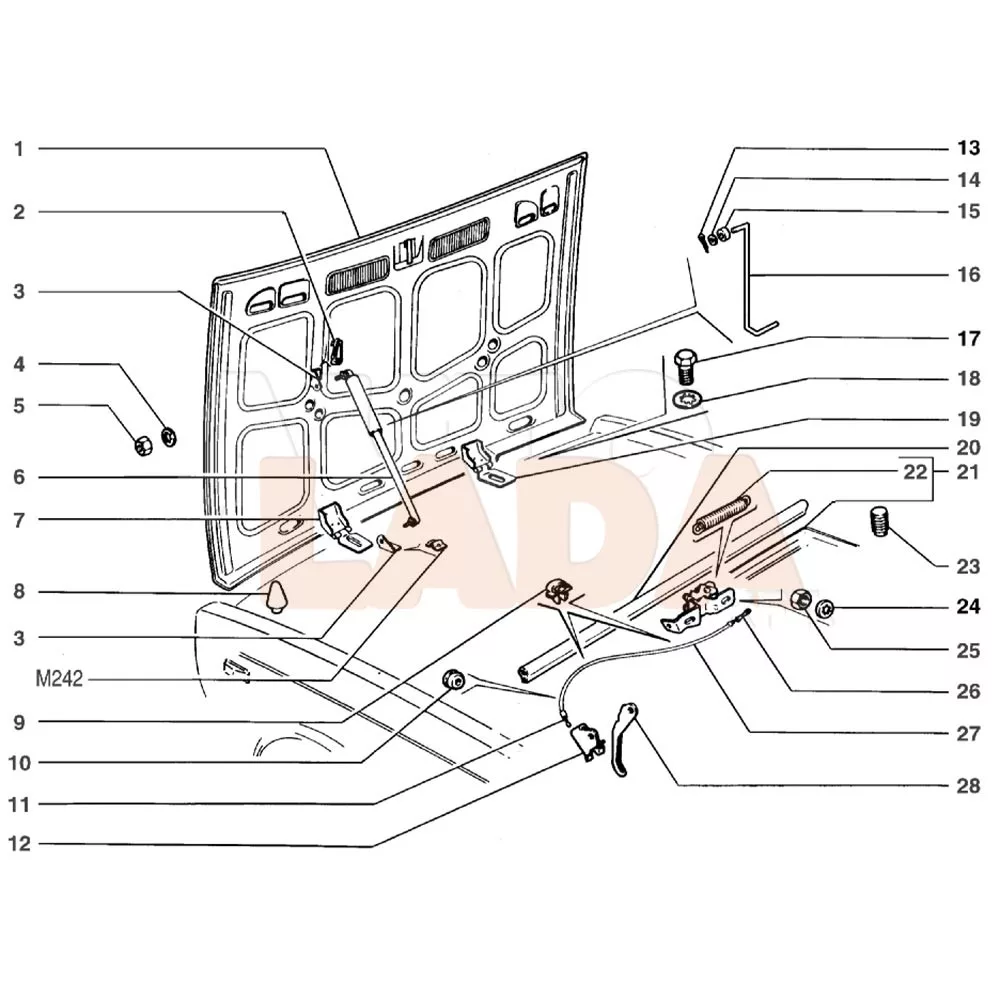 1
2
3
4
5
6
7
8
3
M242
9
10
11
12
13
14
15
16
17
18
19
20
22
21
23
24
25
26
27
28
LADA