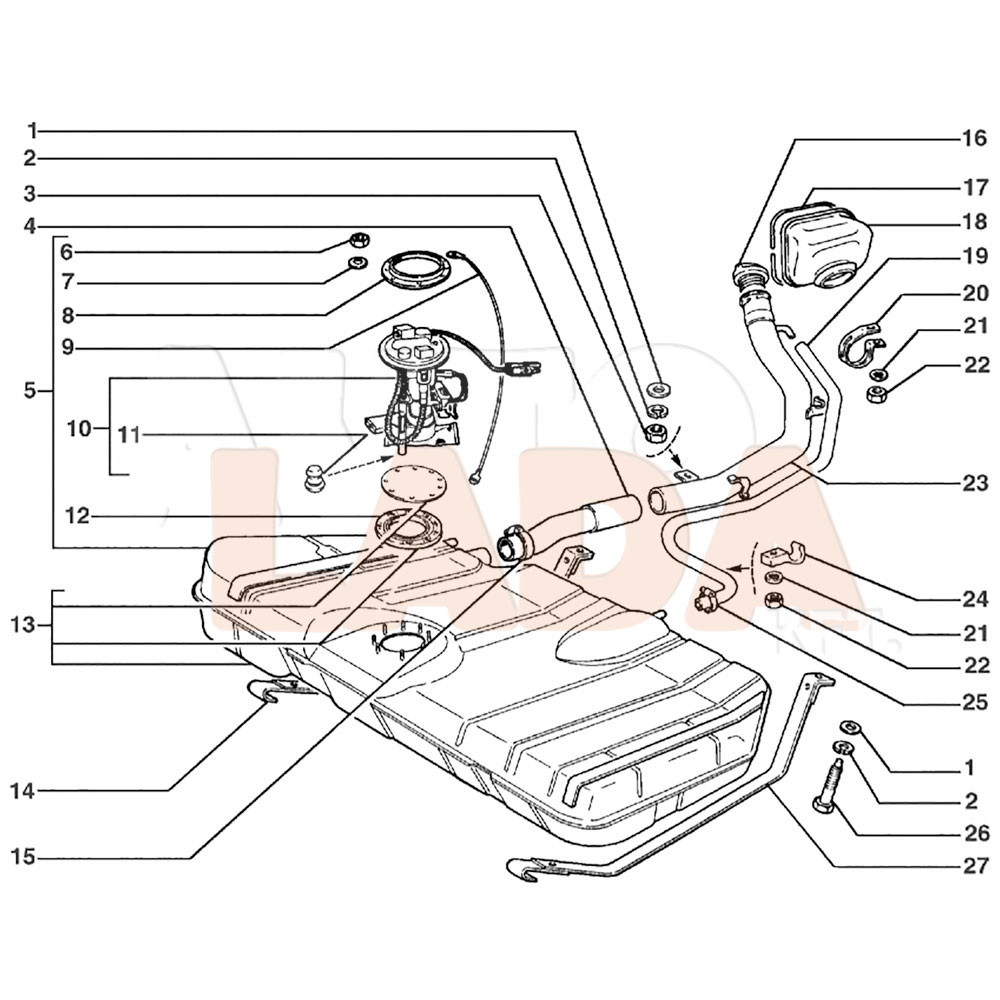 1
2
3
4
5
6
7
8
9
10
11
12
13
14
15
16
17
18
19
20
21
22
23
24
21
22
25
1
2
26
27
LADA