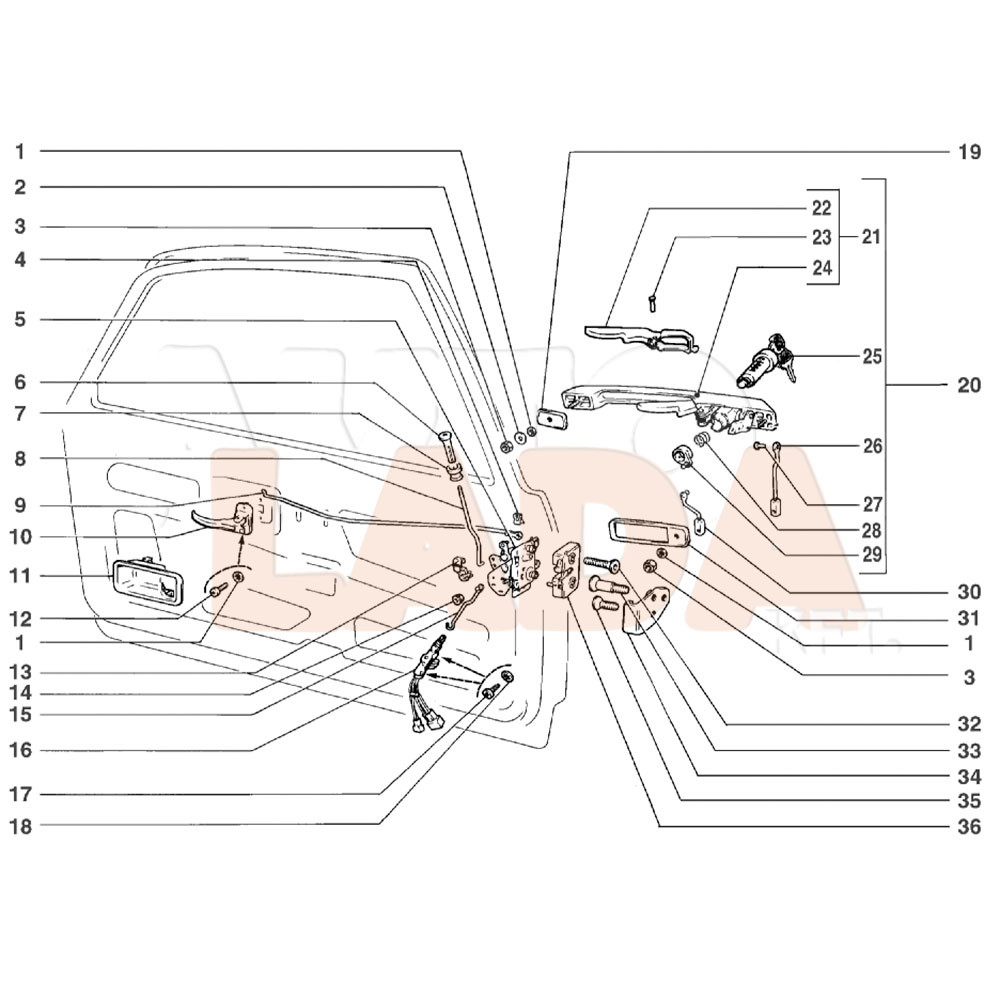 1
2
3
4
5
6
7
8
9
10
11
12
1
13
14
15
16
17
18

19
22
23
24
21
25
20
26
27
28
29
30
31
1
3
32
33
34
35
36

LADA