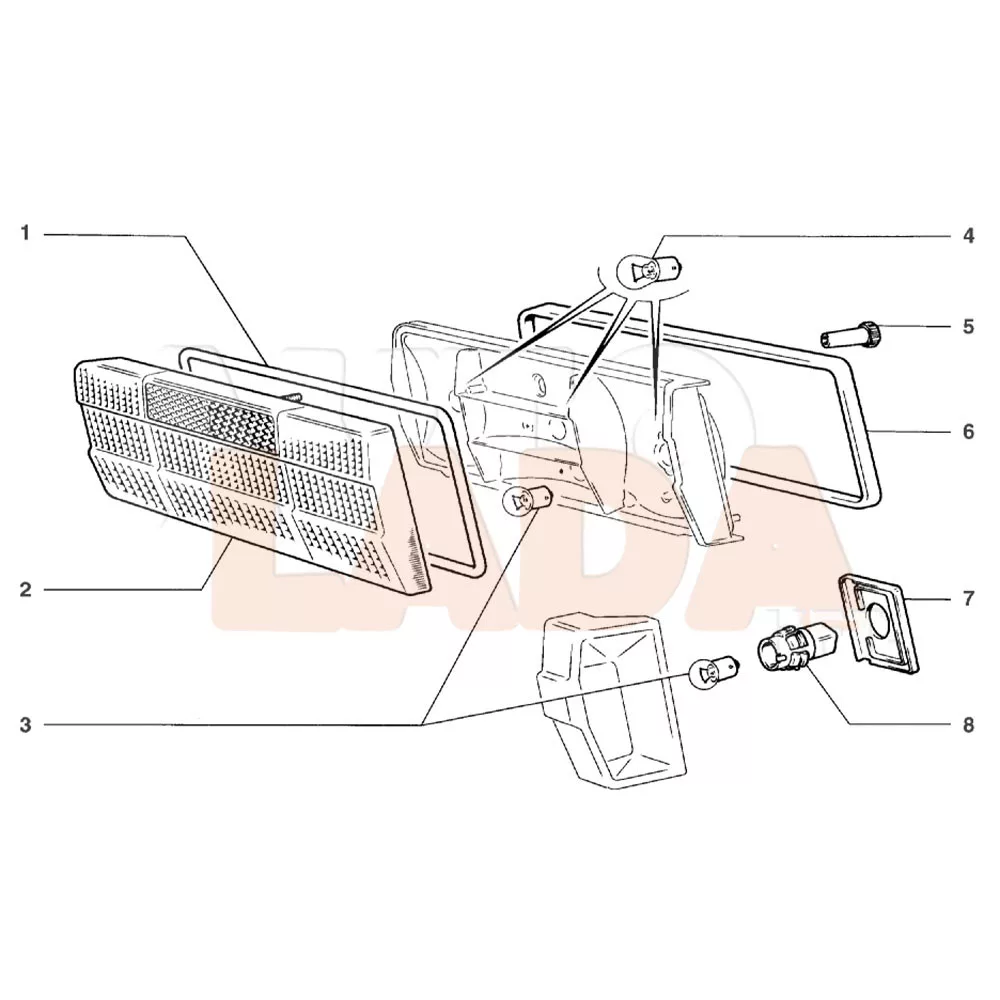 1
2
3
4
5
6
7
8
LADA