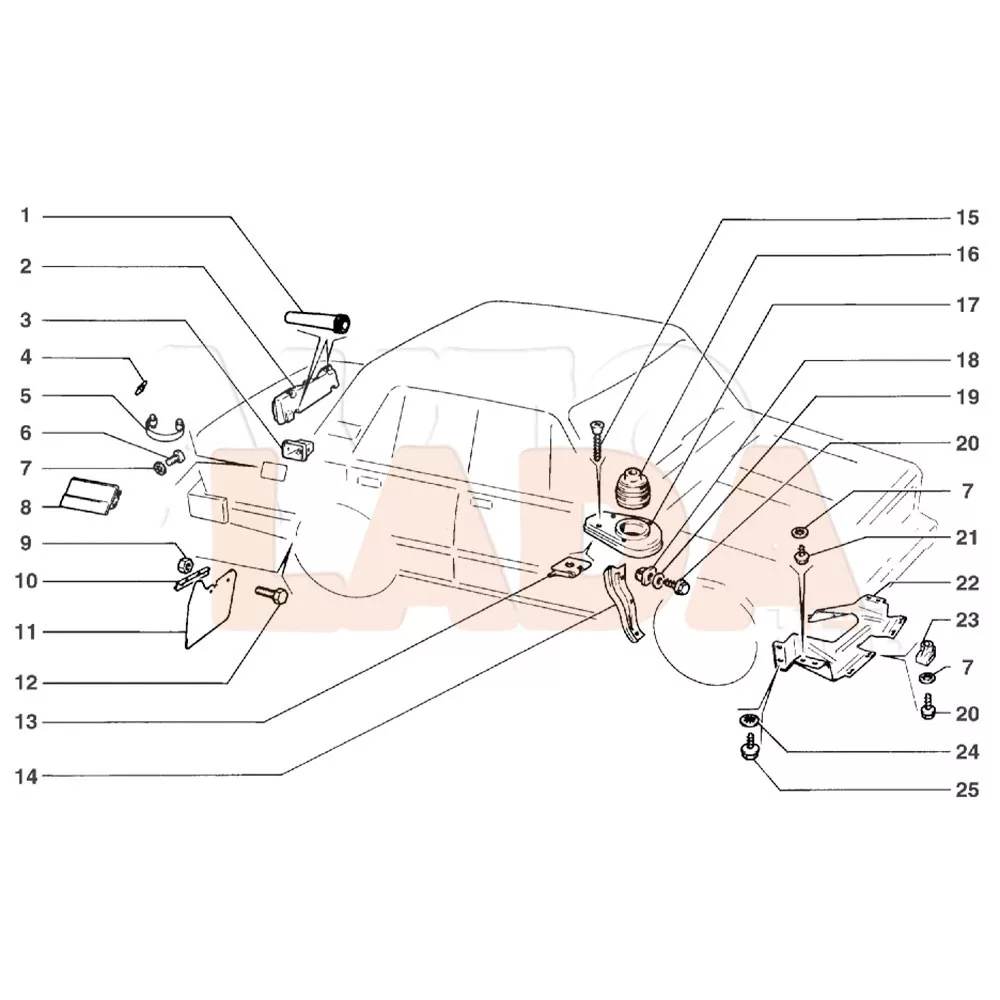 1
2
3
4
5
6
7
8
9
10
11
12
13
14
15
16
17
18
19
20
7
21
22
23
7
20
24
25
LADA