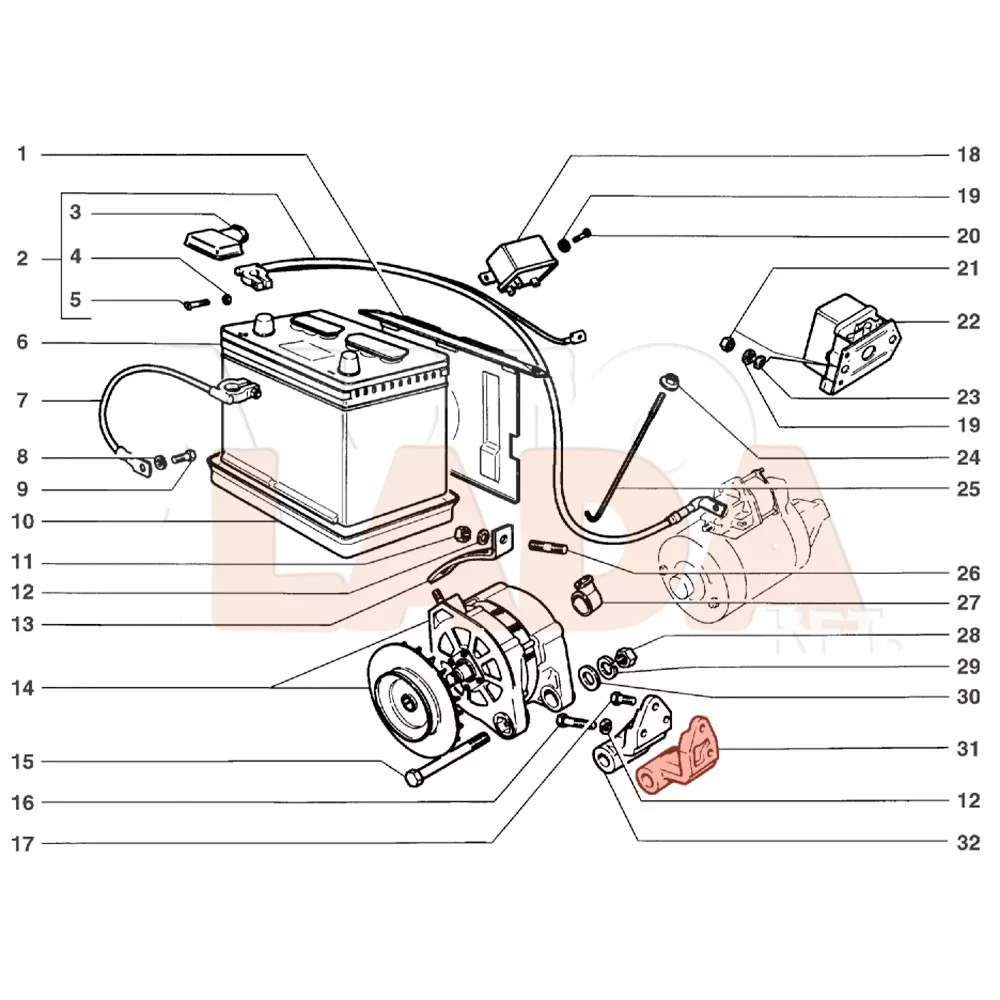 1
2
3
4
5
6
7
8
9
10
11
12
13
14
15
16
17
18
19
20
21
22
23
19
24
25
26
27
28
29
30
31
12
32
LADA
KFT.