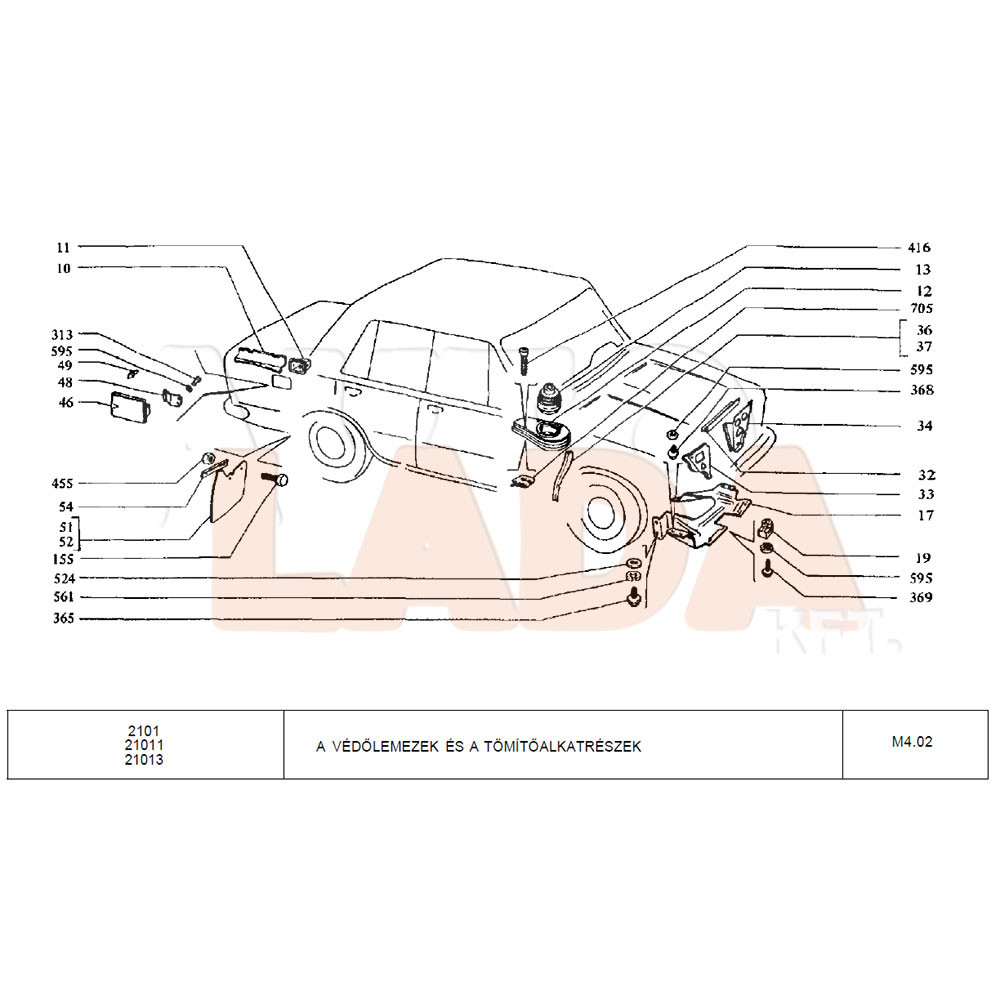 11
10
313
595
49
48
46
455
54
51
52
155
524
561
365

416
13
12
705
36
37
595
368
34
32
33
17
19
595
369

LADA
KFT.

| 2101 21011 21013 | A VÉDŐLEMEZEK ÉS A TÖMÍTŐALKATRÉSZEK | M4.02 |
|---|---|---|