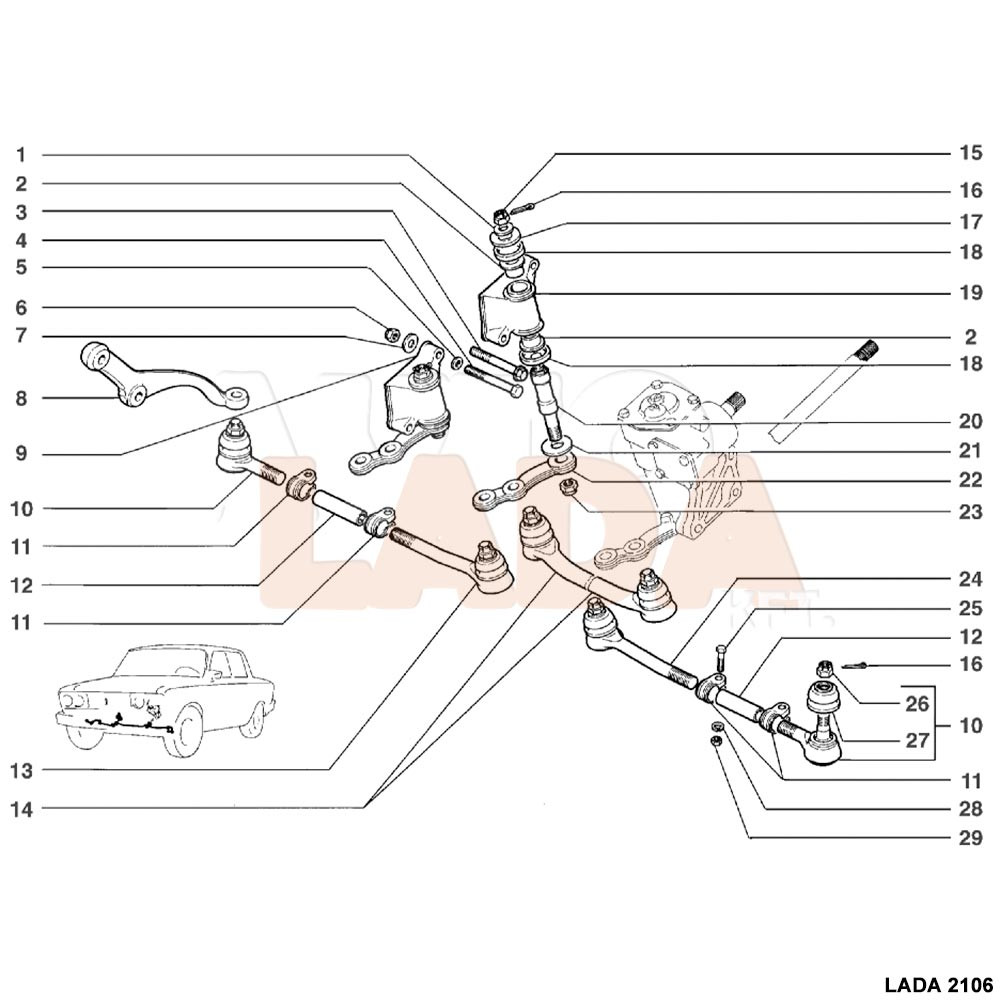 1
2
3
4
5
6
7
8
9
10
11
12
11
13
14

15
16
17
18
19
2
18
20
21
22
23
24
25
12
16
26
27
10
11
28
29

LADA

LADA 2106