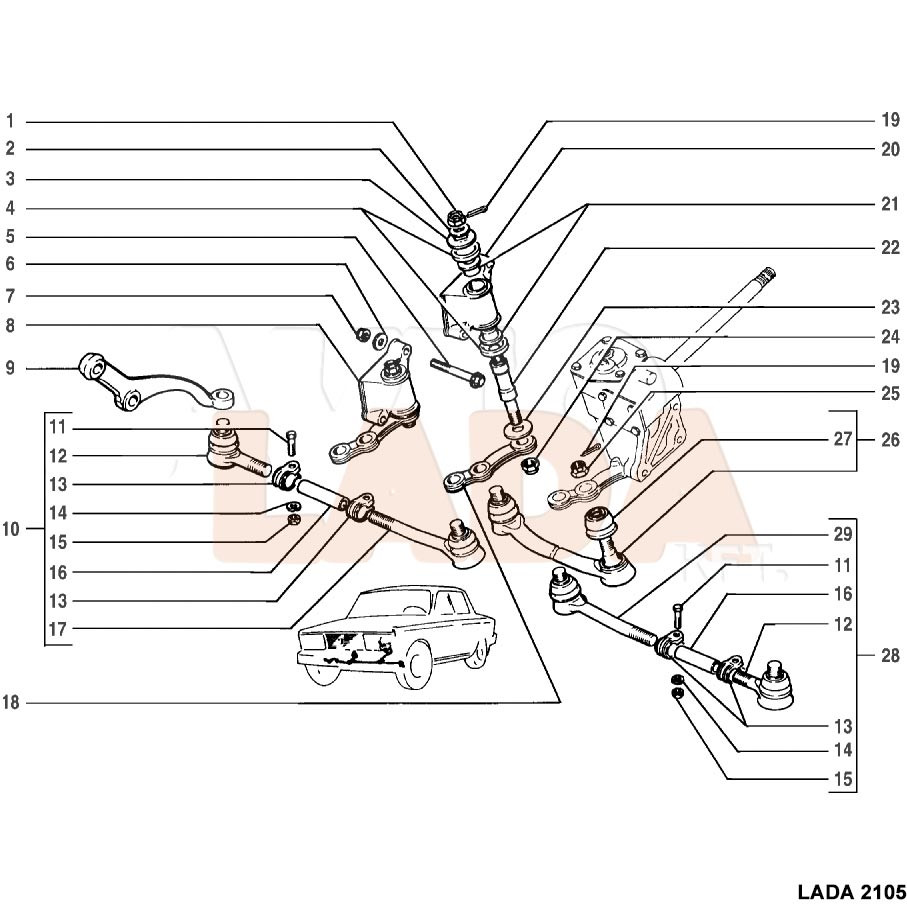 1
2
3
4
5
6
7
8
9
10
11
12
13
14
15
16
13
17
18
19
20
21
22
23
24
19
25
27
26
29
11
16
12
28
13
14
15
LADA
LADA 2105