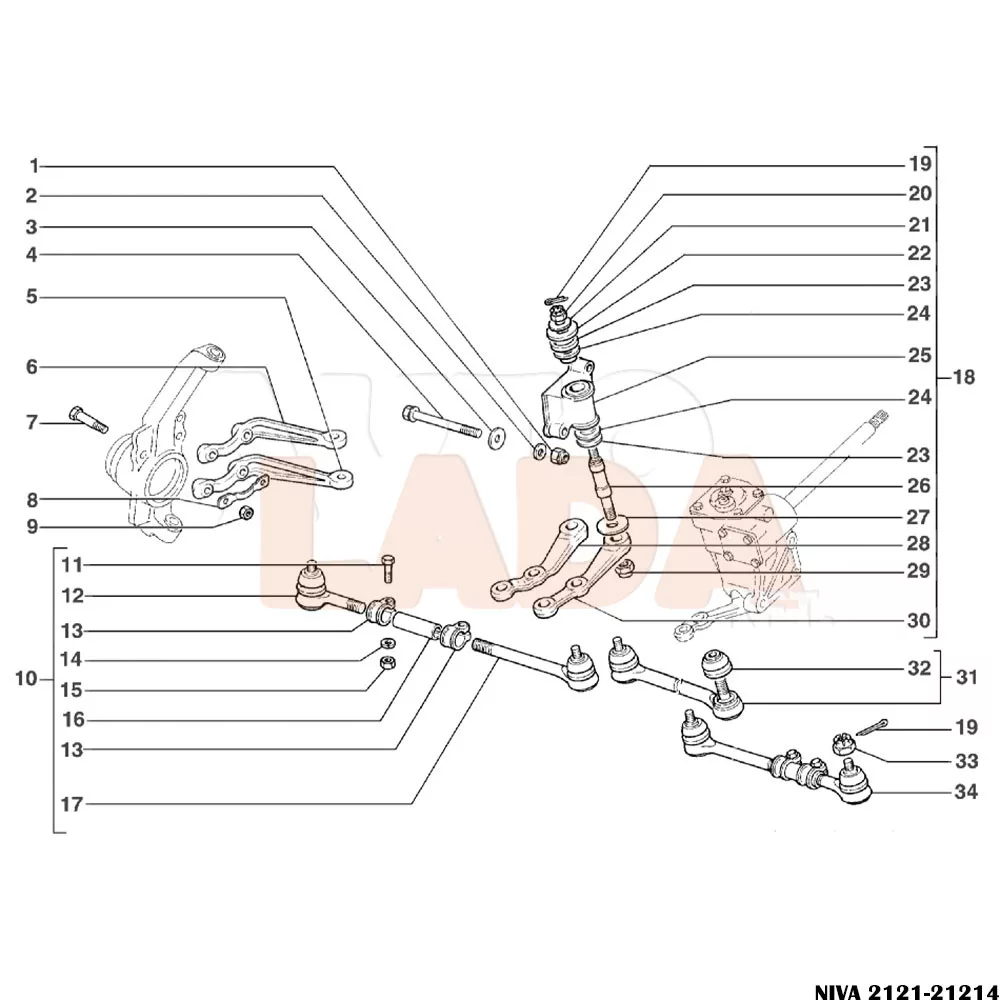 1
2
3
4
5
6
7
8
9
10
11
12
13
14
15
16
13
17
19
20
21
22
23
24
25
24
23
26
27
28
29
30
18
32
31
19
33
34
LADA
NIVA 2121-21214