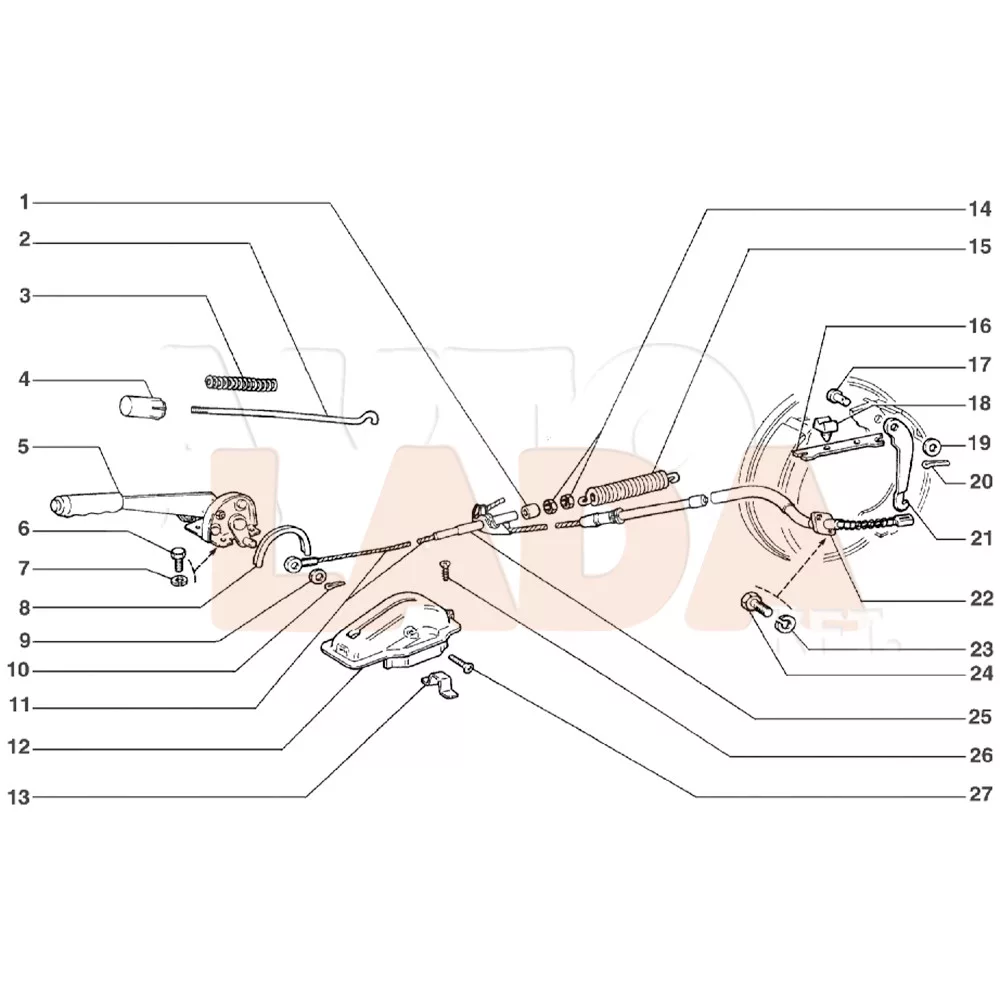 1
2
3
4
5
6
7
8
9
10
11
12
13
14
15
16
17
18
19
20
21
22
23
24
25
26
27
LADA